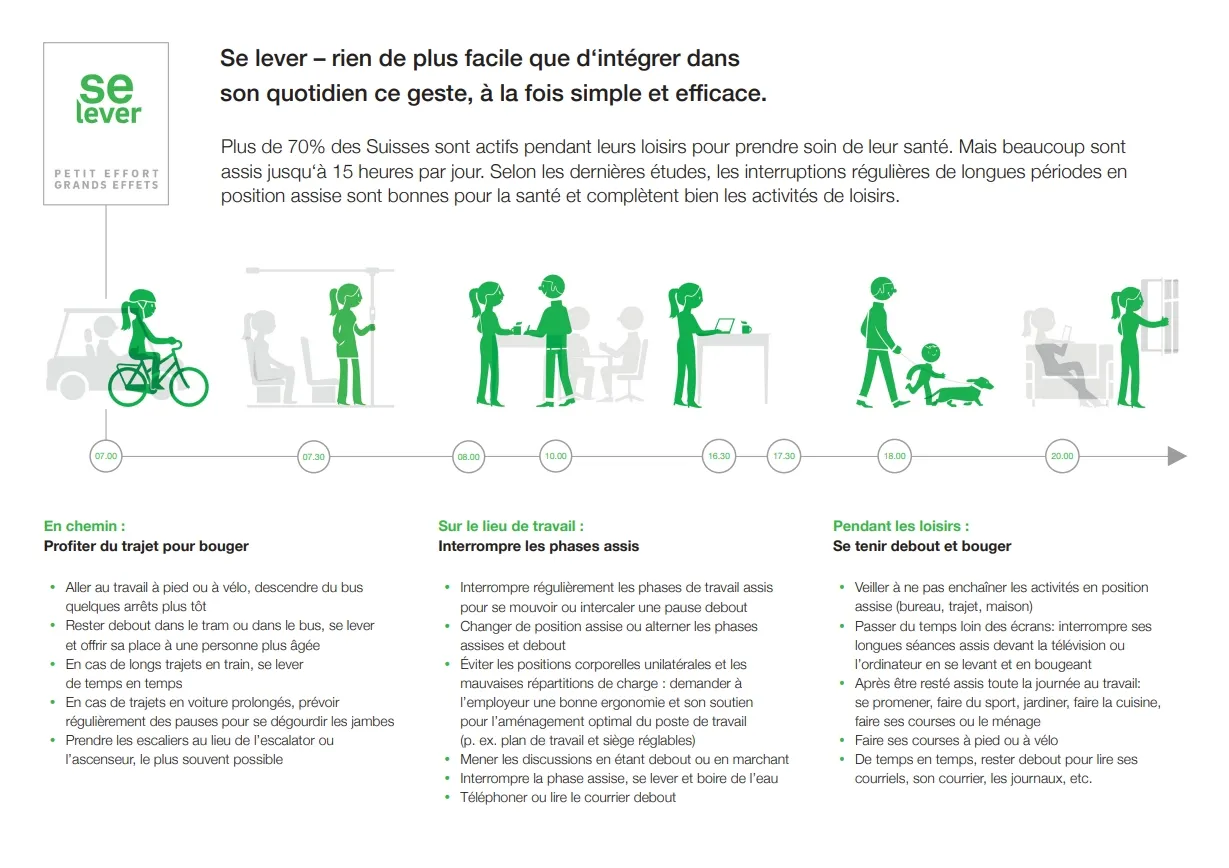 se
lever

PETIT EFFORT
GRANDS EFFETS

Se lever – rien de plus facile que d'intégrer dans son quotidien ce geste, à la fois simple et efficace.

Plus de 70% des Suisses sont actifs pendant leurs loisirs pour prendre soin de leur santé. Mais beaucoup sont assis jusqu'à 15 heures par jour. Selon les dernières études, les interruptions régulières de longues périodes en position assise sont bonnes pour la santé et complètent bien les activités de loisirs.

07.00
07.30
08.00
10.00
16.30
17.30
18.00
20.00

En chemin :
Profiter du trajet pour bouger

• Aller au travail à pied ou à vélo, descendre du bus quelques arrêts plus tôt
• Rester debout dans le tram ou dans le bus, se lever et offrir sa place à une personne plus âgée
• En cas de longs trajets en train, se lever de temps en temps
• En cas de trajets en voiture prolongés, prévoir régulièrement des pauses pour se dégourdir les jambes
• Prendre les escaliers au lieu de l'escalator ou l'ascenseur, le plus souvent possible

Sur le lieu de travail :
Interrompre les phases assis

• Interrompre régulièrement les phases de travail assis pour se mouvoir ou intercaler une pause debout
• Changer de position assise ou alterner les phases assises et debout
• Éviter les positions corporelles unilatérales et les mauvaises répartitions de charge : demander à l'employeur une bonne ergonomie et son soutien pour l'aménagement optimal du poste de travail (p. ex. plan de travail et siège réglables)
• Mener les discussions en étant debout ou en marchant
• Interrompre la phase assise, se lever et boire de l'eau
• Téléphoner ou lire le courrier debout

Pendant les loisirs :
Se tenir debout et bouger

• Veiller à ne pas enchaîner les activités en position assise (bureau, trajet, maison)
• Passer du temps loin des écrans: interrompre ses longues séances assis devant la télévision ou l'ordinateur en se levant et en bougeant
• Après être resté assis toute la journée au travail: se promener, faire du sport, jardiner, faire la cuisine, faire ses courses ou le ménage
• Faire ses courses à pied ou à vélo
• De temps en temps, rester debout pour lire ses courriels, son courrier, les journaux, etc.