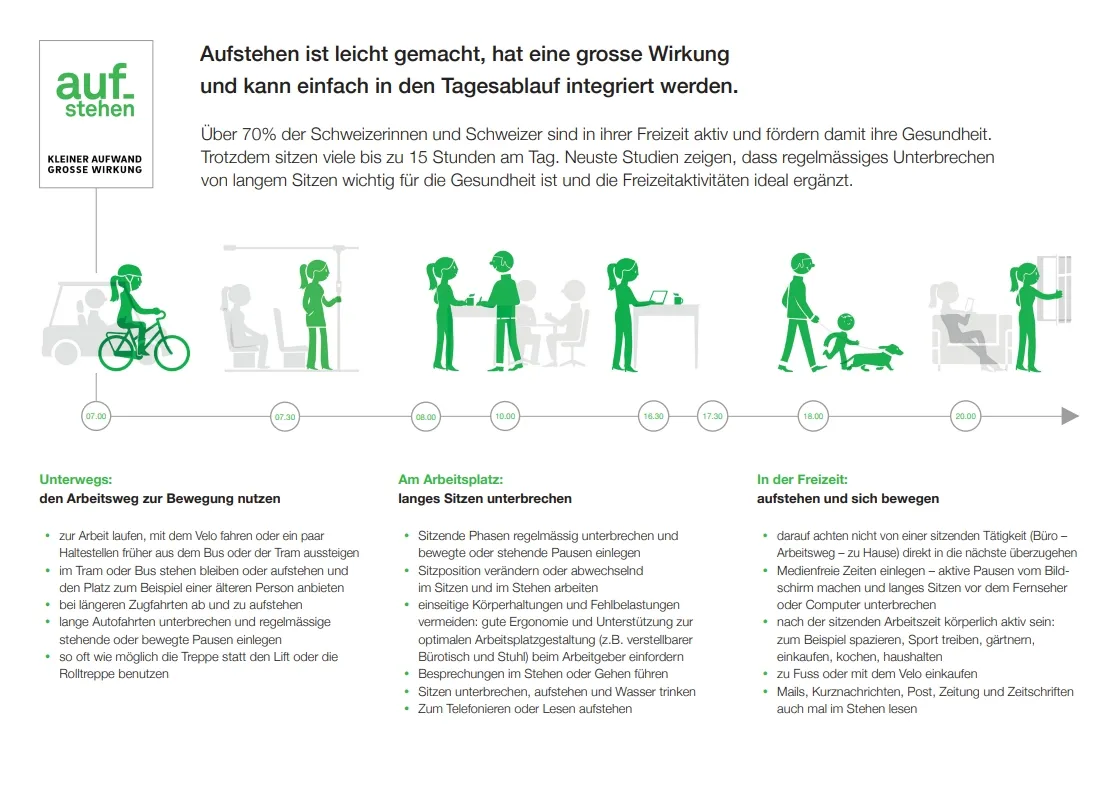 auf_
stehen

KLEINER AUFWAND
GROSSE WIRKUNG

Aufstehen ist leicht gemacht, hat eine grosse Wirkung und kann einfach in den Tagesablauf integriert werden.

Über 70% der Schweizerinnen und Schweizer sind in ihrer Freizeit aktiv und fördern damit ihre Gesundheit. Trotzdem sitzen viele bis zu 15 Stunden am Tag. Neuste Studien zeigen, dass regelmässiges Unterbrechen von langem Sitzen wichtig für die Gesundheit ist und die Freizeitaktivitäten ideal ergänzt.

07.00
07.30
08.00
10.00
16.30
17.30
18.00
20.00

Unterwegs:
den Arbeitsweg zur Bewegung nutzen

• zur Arbeit laufen, mit dem Velo fahren oder ein paar Haltestellen früher aus dem Bus oder der Tram aussteigen
• im Tram oder Bus stehen bleiben oder aufstehen und den Platz zum Beispiel einer älteren Person anbieten
• bei längeren Zugfahrten ab und zu aufstehen
• lange Autofahrten unterbrechen und regelmässige stehende oder bewegte Pausen einlegen
• so oft wie möglich die Treppe statt den Lift oder die Rolltreppe benutzen

Am Arbeitsplatz:
langes Sitzen unterbrechen

• Sitzende Phasen regelmässig unterbrechen und bewegte oder stehende Pausen einlegen
• Sitzposition verändern oder abwechselnd im Sitzen und im Stehen arbeiten
• einseitige Körperhaltungen und Fehlbelastungen vermeiden: gute Ergonomie und Unterstützung zur optimalen Arbeitsplatzgestaltung (z.B. verstellbarer Bürotisch und Stuhl) beim Arbeitgeber einfordern
• Besprechungen im Stehen oder Gehen führen
• Sitzen unterbrechen, aufstehen und Wasser trinken
• Zum Telefonieren oder Lesen aufstehen

In der Freizeit:
aufstehen und sich bewegen

• darauf achten nicht von einer sitzenden Tätigkeit (Büro – Arbeitsweg – zu Hause) direkt in die nächste überzugehen
• Medienfreie Zeiten einlegen – aktive Pausen vom Bildschirm machen und langes Sitzen vor dem Fernseher oder Computer unterbrechen
• nach der sitzenden Arbeitszeit körperlich aktiv sein: zum Beispiel spazieren, Sport treiben, gärtnern, einkaufen, kochen, haushalten
• zu Fuss oder mit dem Velo einkaufen
• Mails, Kurznachrichten, Post, Zeitung und Zeitschriften auch mal im Stehen lesen