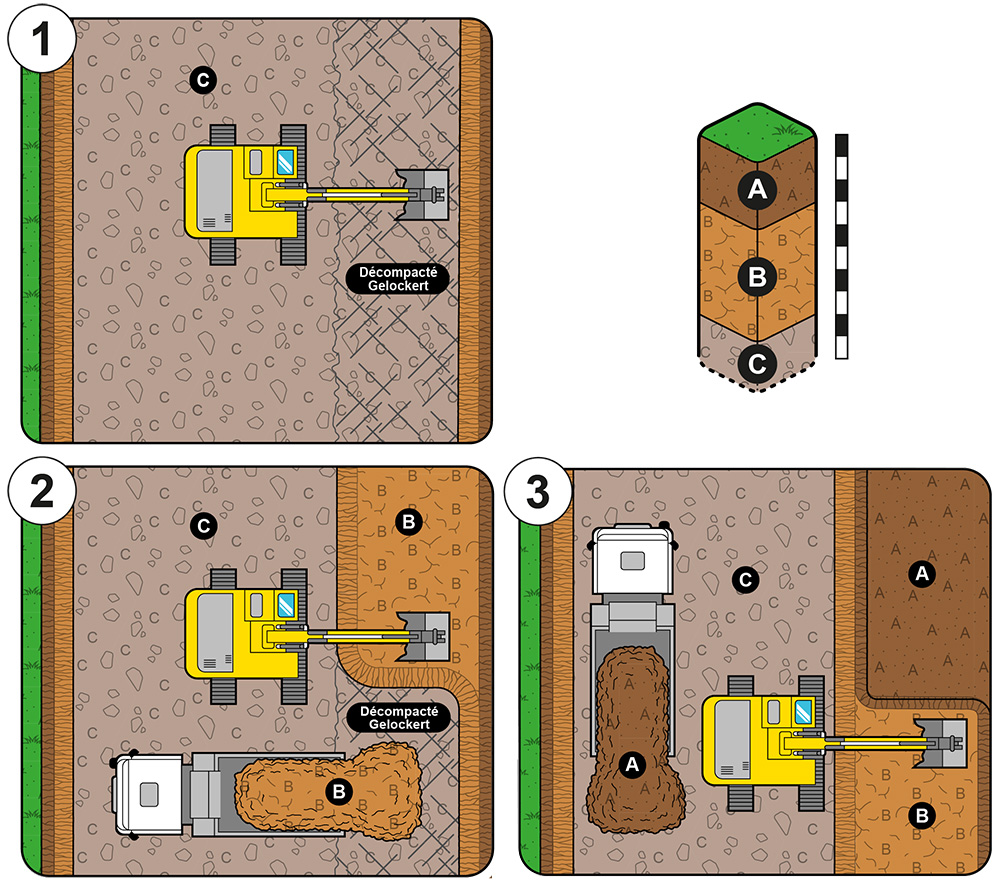 1

C

Décompacté
Gelockert

A

B

C

2

C

B

Décompacté
Gelockert

B

3

C

A

A

B